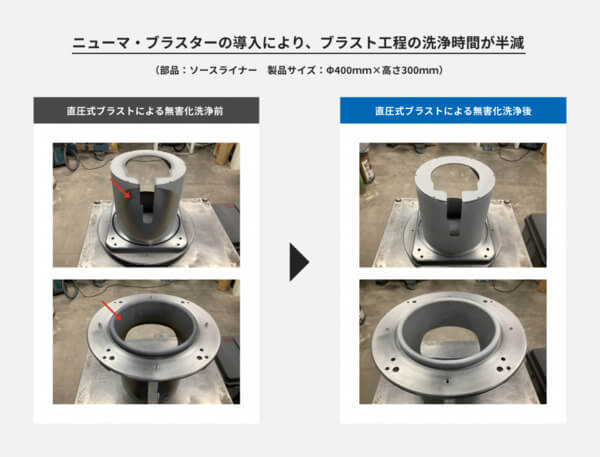 ニューマ・ブラスターの導入により、ブラスト工程の洗浄時間が半減

（部品：ソースライナー　製品サイズ：Φ400mm×高さ300mm）

直圧式ブラストによる無害化洗浄前

直圧式ブラストによる無害化洗浄後